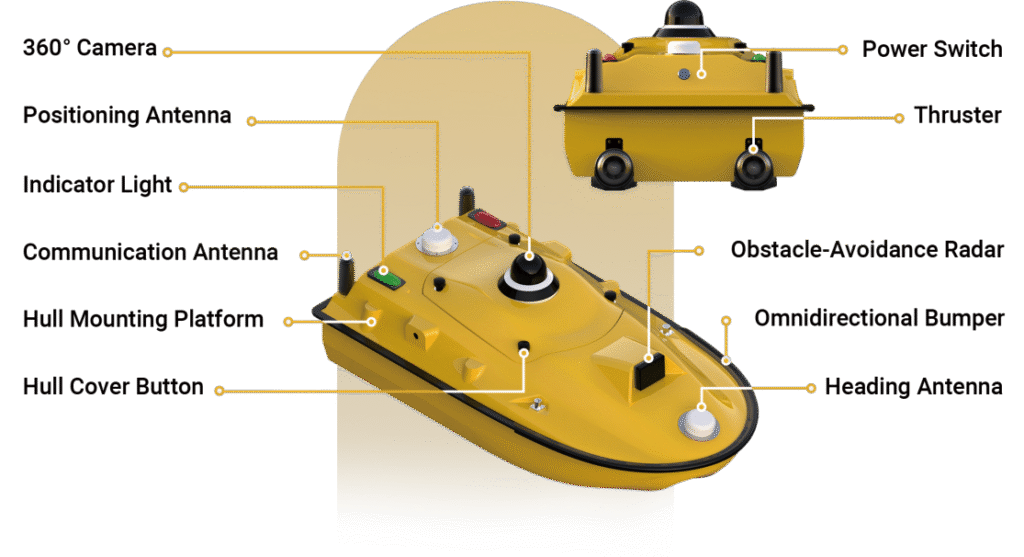 360° Camera

Positioning Antenna

Indicator Light

Communication Antenna

Hull Mounting Platform

Hull Cover Button

Power Switch

Thruster

Obstacle-Avoidance Radar

Omnidirectional Bumper

Heading Antenna